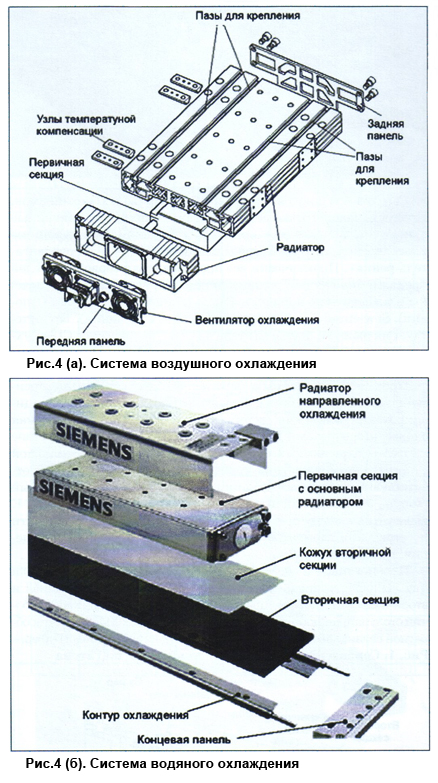 Пазы для крепления

Узлы температуной компенсации

Задняя панель

Первичная секция

Пазы для крепления

Радиатор

Вентилятор охлаждения

Передняя панель

Рис.4 (а). Система воздушного охлаждения

SIEMENS

Радиатор направленного охлаждения

SIEMENS

Первичная секция с основным радиатором

Кожух вторичной секции

Вторичная секция

Контур охлаждения

Концевая панель

Рис.4 (б). Система водяного охлаждения